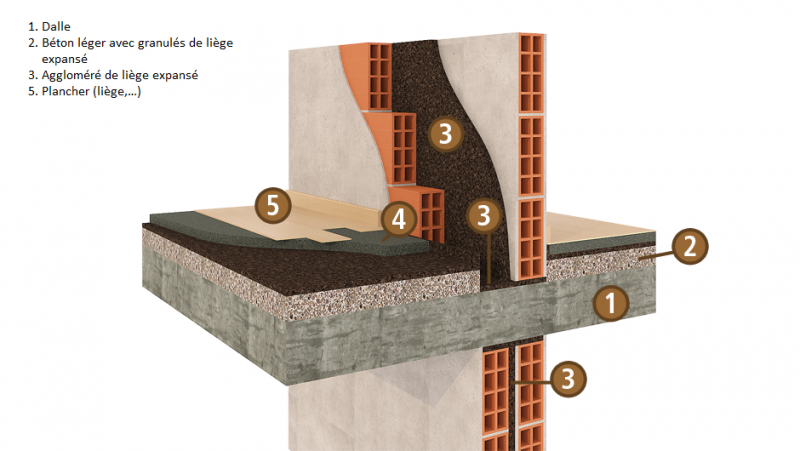 1. Dalle
2. Béton léger avec granulés de liège expansé
3. Aggloméré de liège expansé
5. Plancher (liège,...)

3

5

4

3

2

1

3